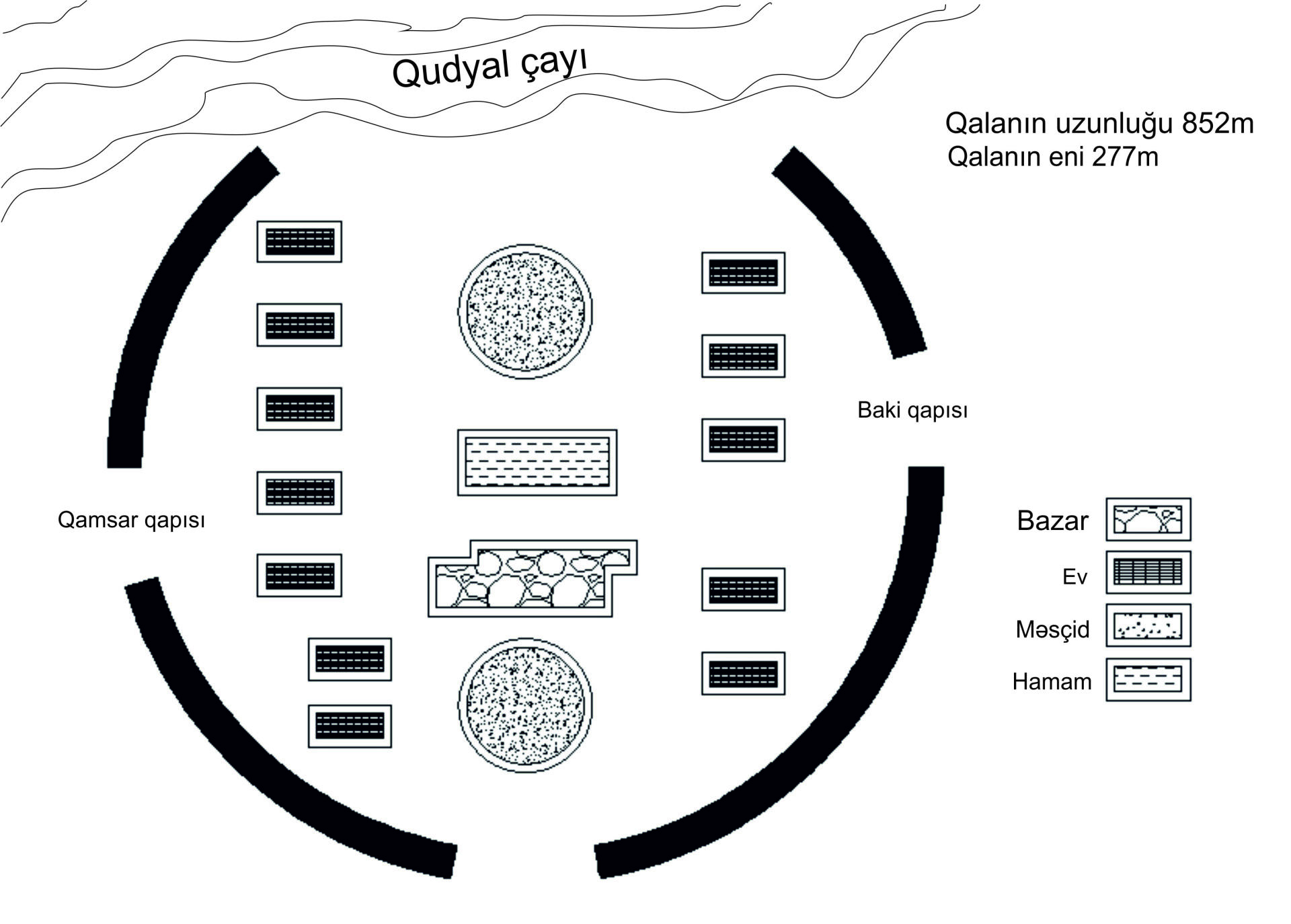 Qudyal çayı

Qalanın uzunluğu 852m
Qalanın eni 277m

Baki qapısı

Qamsar qapısı

Bazar
Ev
Məsçid
Hamam